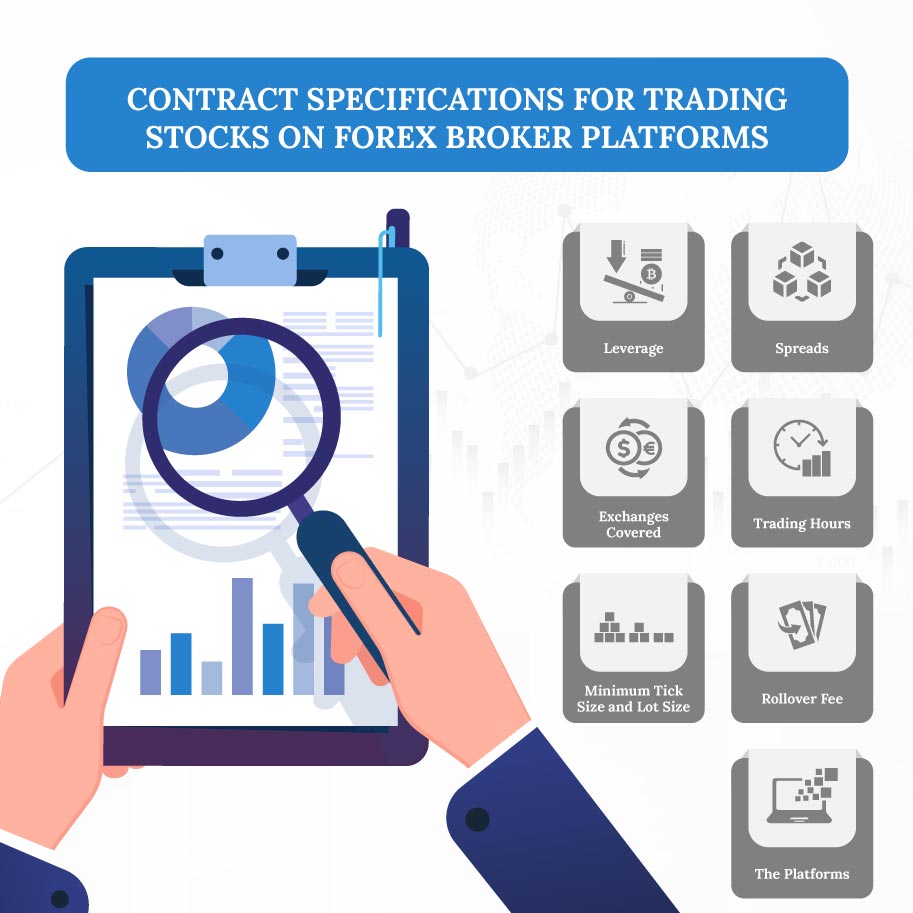 CONTRACT SPECIFICATIONS FOR TRADING STOCKS ON FOREX BROKER PLATFORMS

Leverage

Spreads

Exchanges Covered

Trading Hours

Minimum Tick Size and Lot Size

Rollover Fee

The Platforms