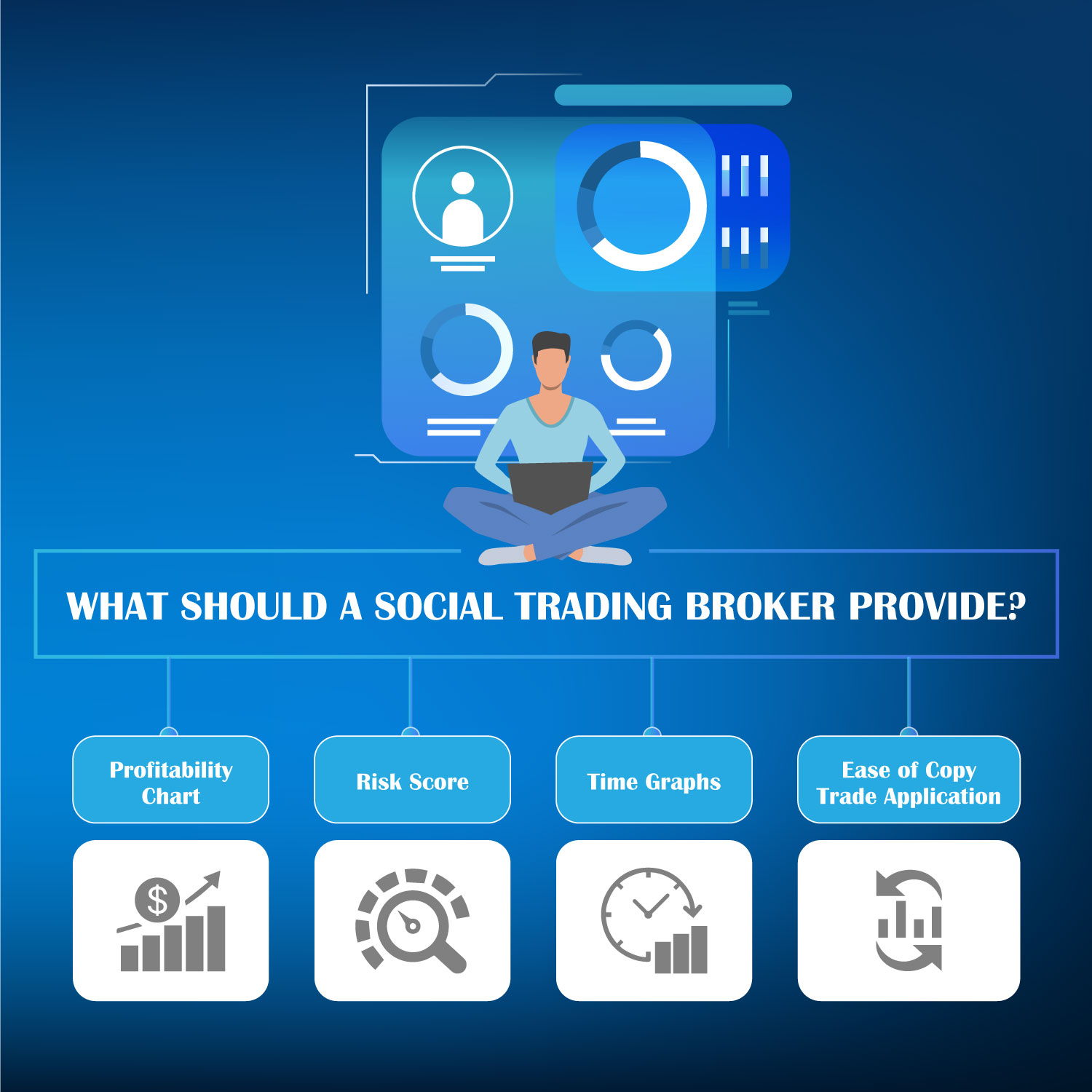 WHAT SHOULD A SOCIAL TRADING BROKER PROVIDE?

Profitability Chart

Risk Score

Time Graphs

Ease of Copy Trade Application

$