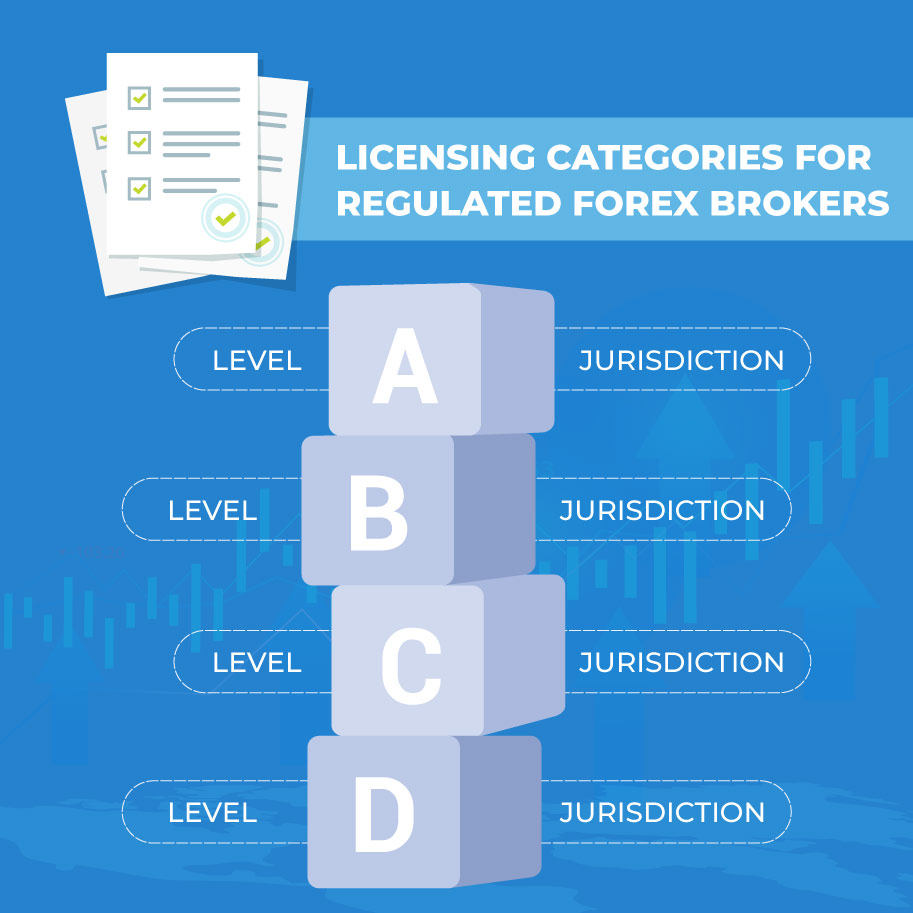 LICENSING CATEGORIES FOR REGULATED FOREX BROKERS

LEVEL A JURISDICTION

LEVEL B JURISDICTION

LEVEL C JURISDICTION

LEVEL D JURISDICTION