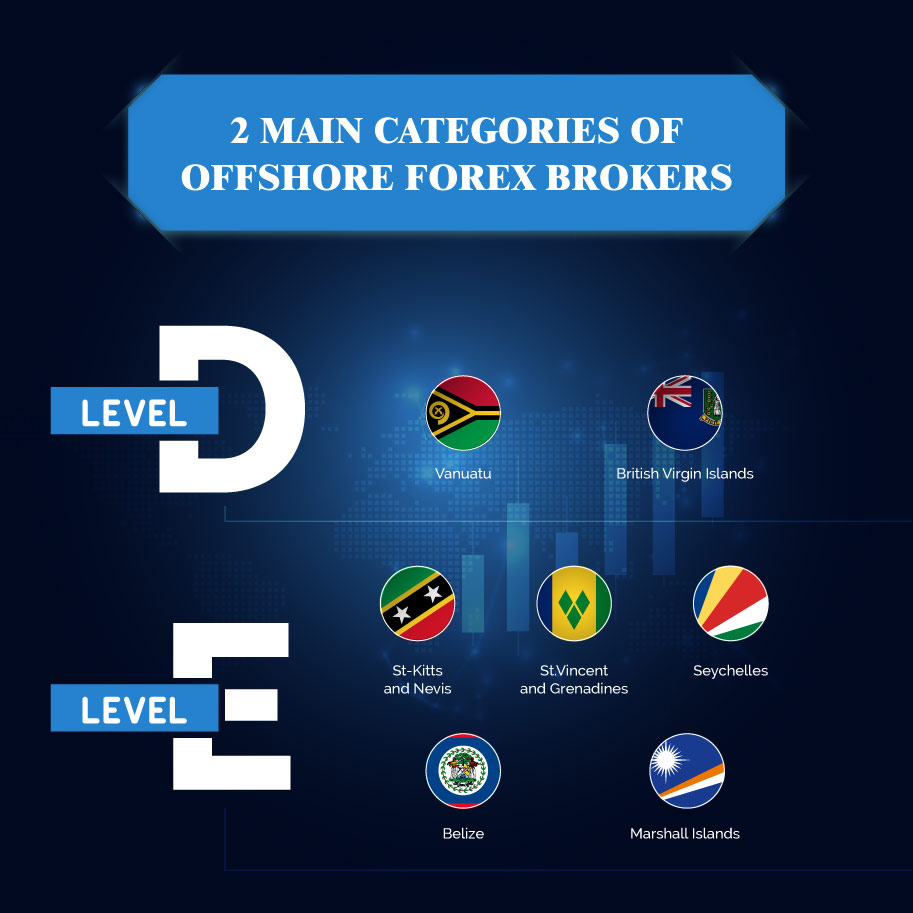 2 MAIN CATEGORIES OF OFFSHORE FOREX BROKERS

LEVEL D

Vanuatu

British Virgin Islands

LEVEL E

St-Kitts and Nevis

St.Vincent and Grenadines

Seychelles

Belize

Marshall Islands