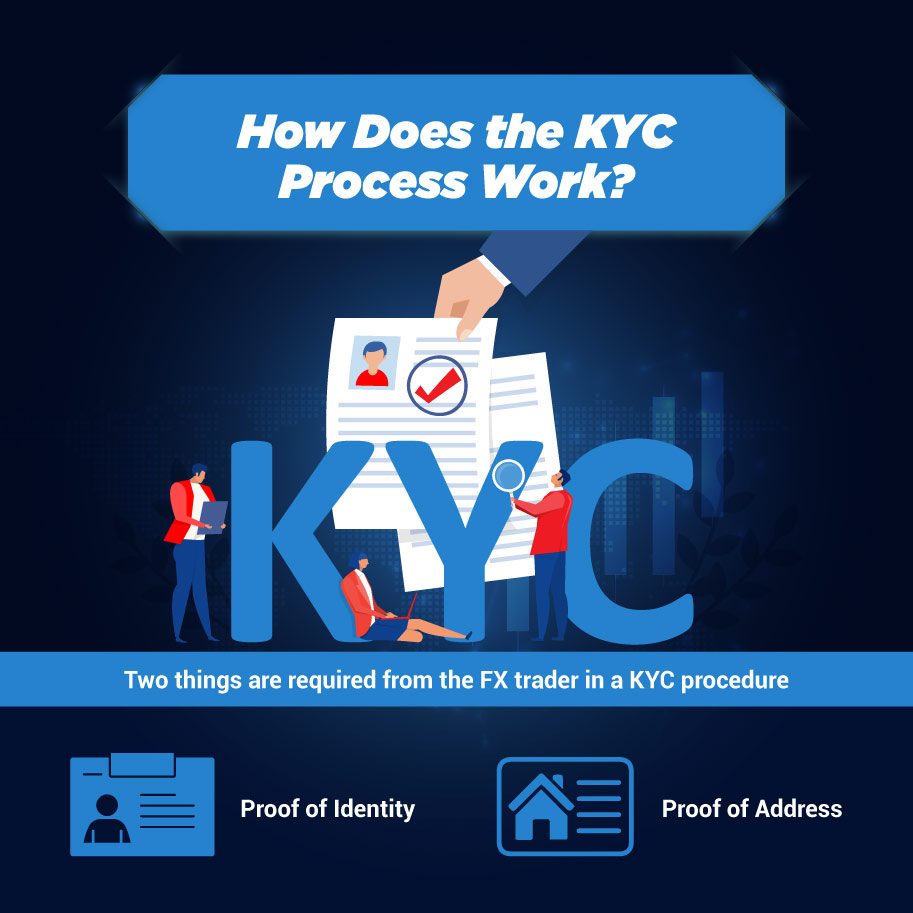 How Does the KYC Process Work?

KYC

Two things are required from the FX trader in a KYC procedure

Proof of Identity

Proof of Address