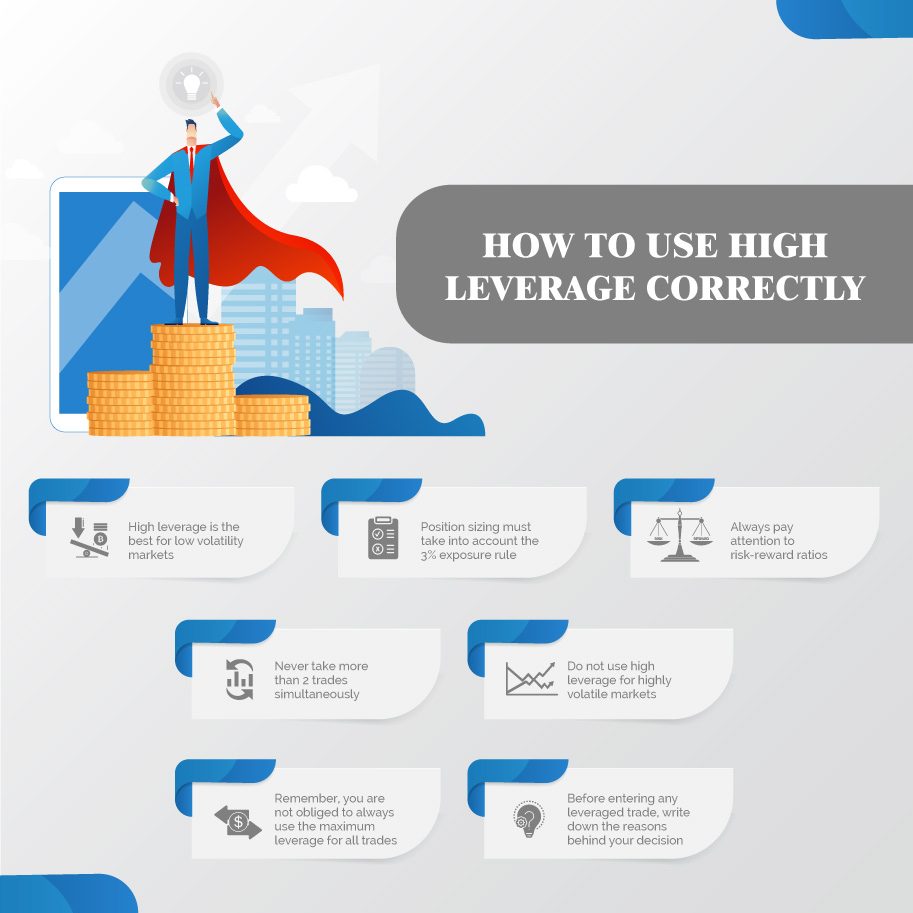 HOW TO USE HIGH LEVERAGE CORRECTLY

High leverage is the best for low volatility markets

Position sizing must take into account the 3% exposure rule

Always pay attention to risk-reward ratios

Never take more than 2 trades simultaneously

Do not use high leverage for highly volatile markets

Remember, you are not obliged to always use the maximum leverage for all trades

Before entering any leveraged trade, write down the reasons behind your decision