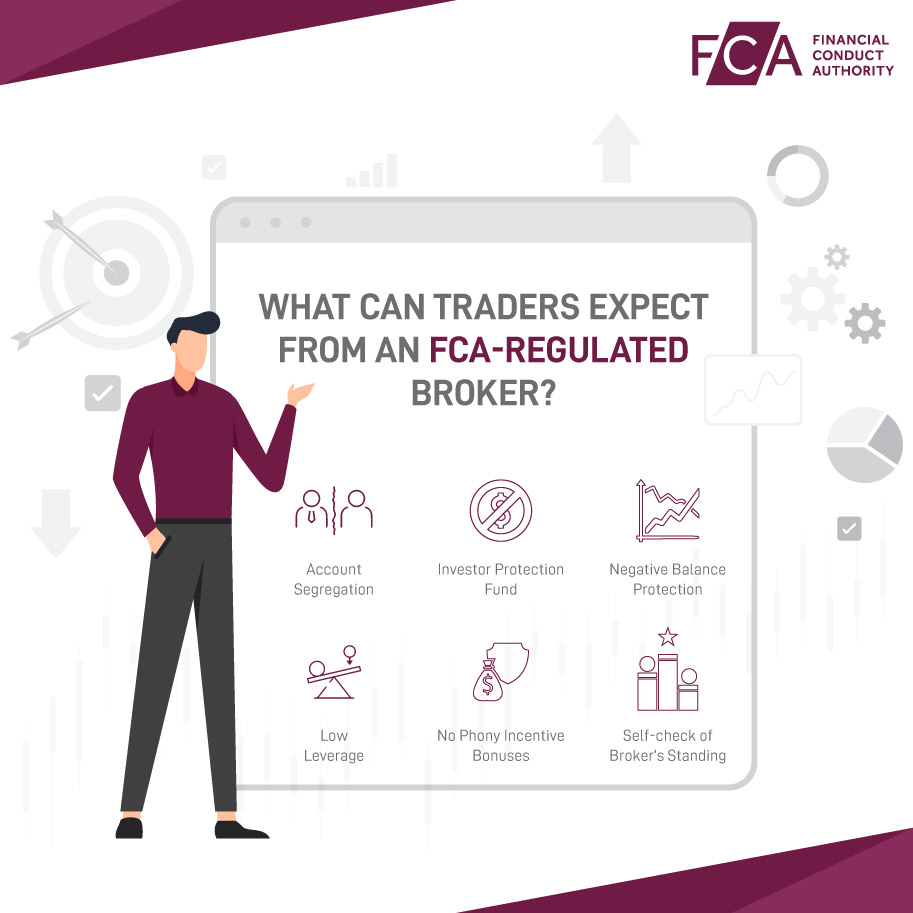 FCA FINANCIAL CONDUCT AUTHORITY

WHAT CAN TRADERS EXPECT FROM AN FCA-REGULATED BROKER?

Account Segregation

Investor Protection Fund

Negative Balance Protection

Low Leverage

No Phony Incentive Bonuses

Self-check of Broker's Standing