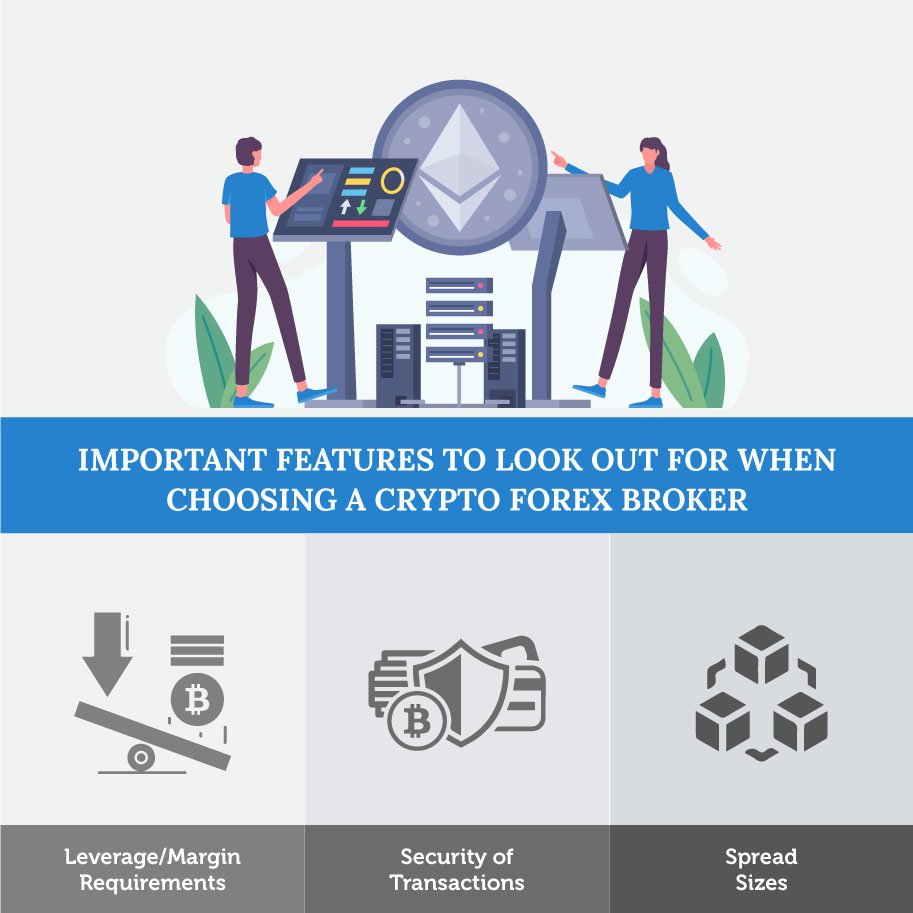 IMPORTANT FEATURES TO LOOK OUT FOR WHEN CHOOSING A CRYPTO FOREX BROKER

Leverage/Margin Requirements

Security of Transactions

Spread Sizes