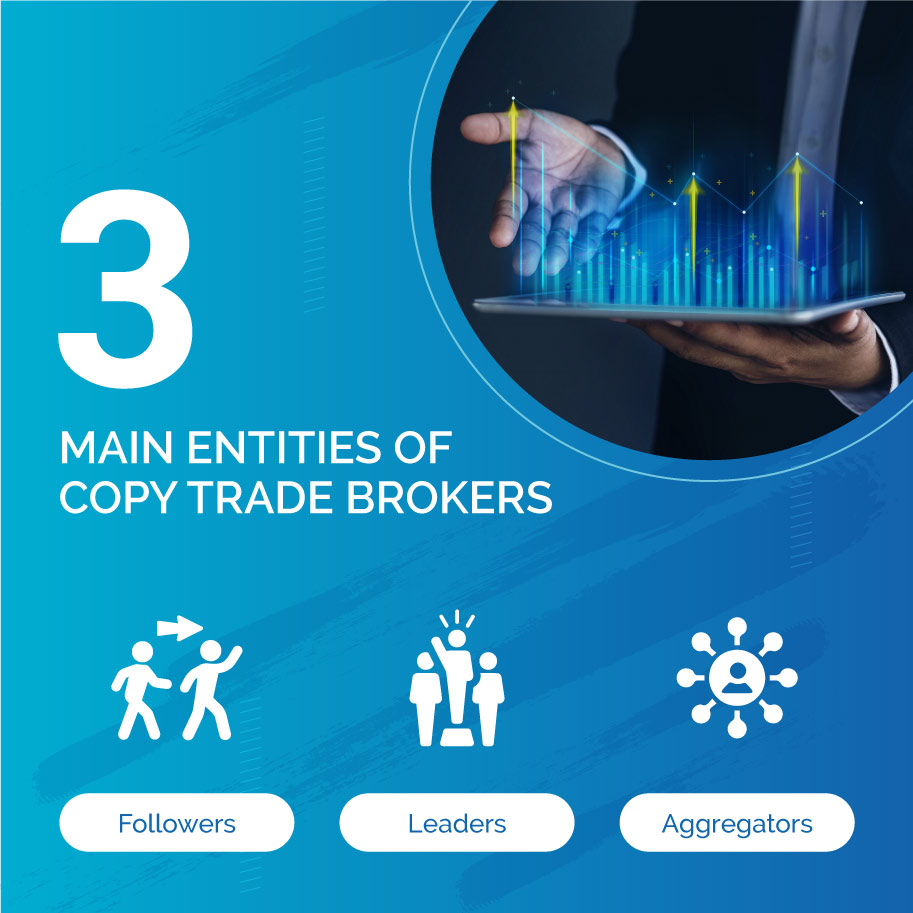 3

MAIN ENTITIES OF COPY TRADE BROKERS

Followers

Leaders

Aggregators