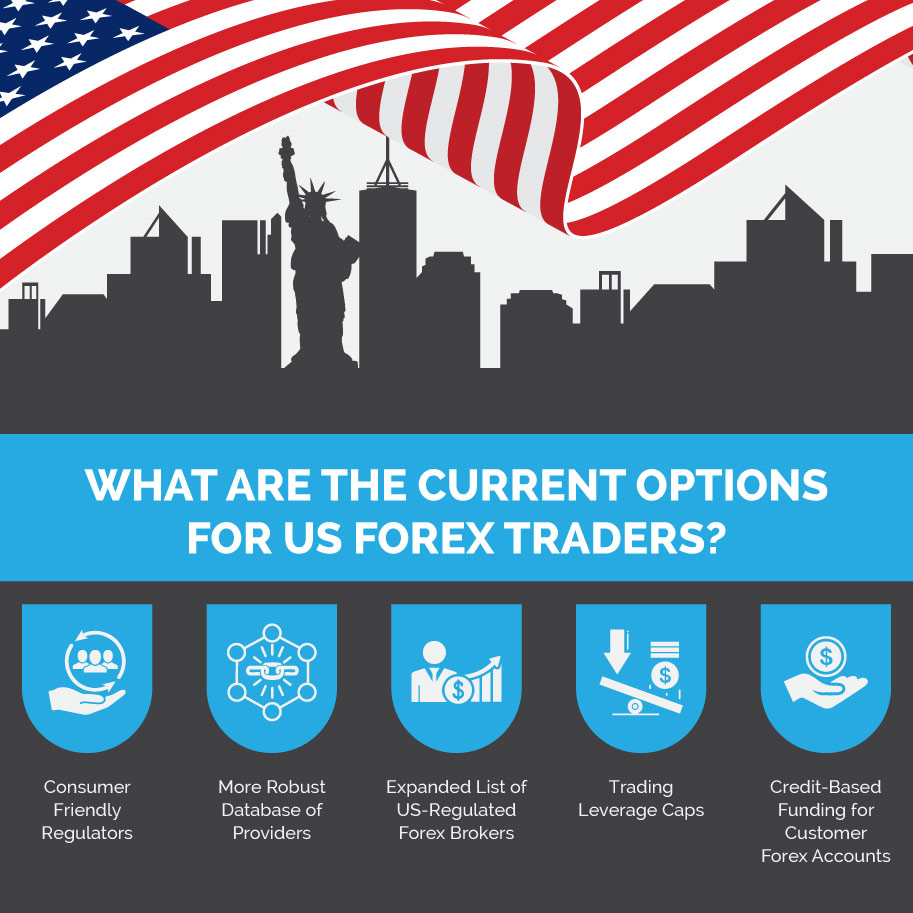 WHAT ARE THE CURRENT OPTIONS FOR US FOREX TRADERS?

Consumer Friendly Regulators

More Robust Database of Providers

Expanded List of US-Regulated Forex Brokers

Trading Leverage Caps

Credit-Based Funding for Customer Forex Accounts