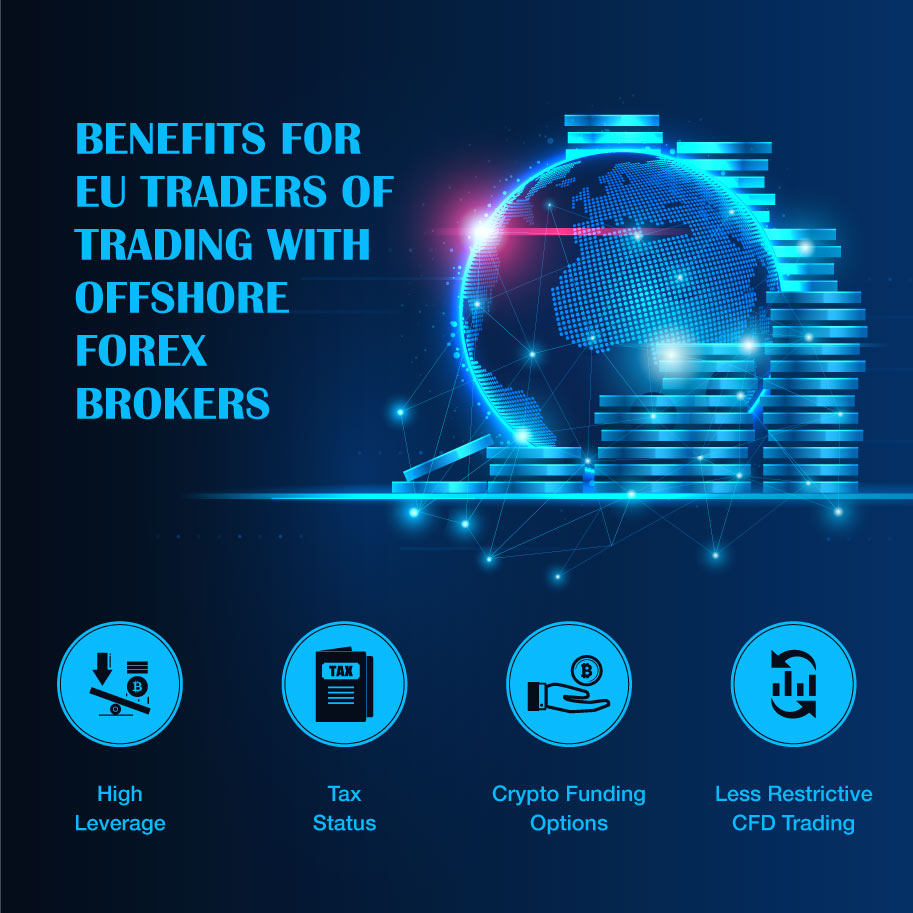 BENEFITS FOR EU TRADERS OF TRADING WITH OFFSHORE FOREX BROKERS

TAX

High Leverage

Tax Status

Crypto Funding Options

Less Restrictive CFD Trading