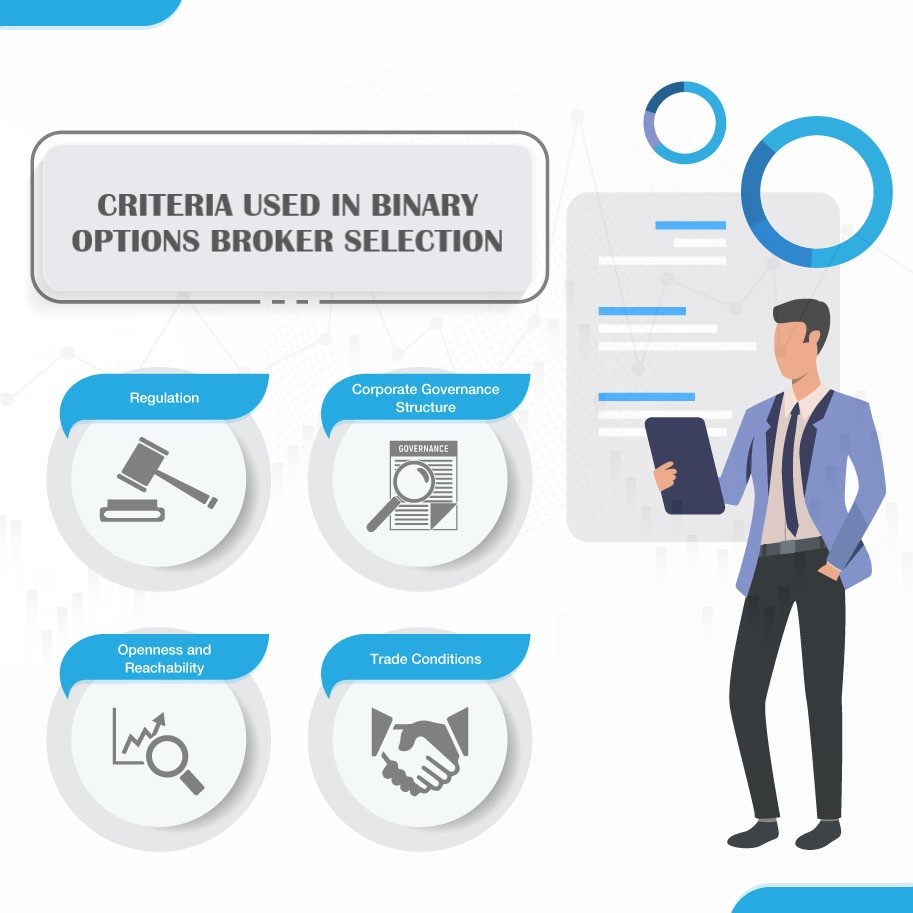 CRITERIA USED IN BINARY OPTIONS BROKER SELECTION

Regulation

Corporate Governance Structure

GOVERNANCE

Openness and Reachability

Trade Conditions