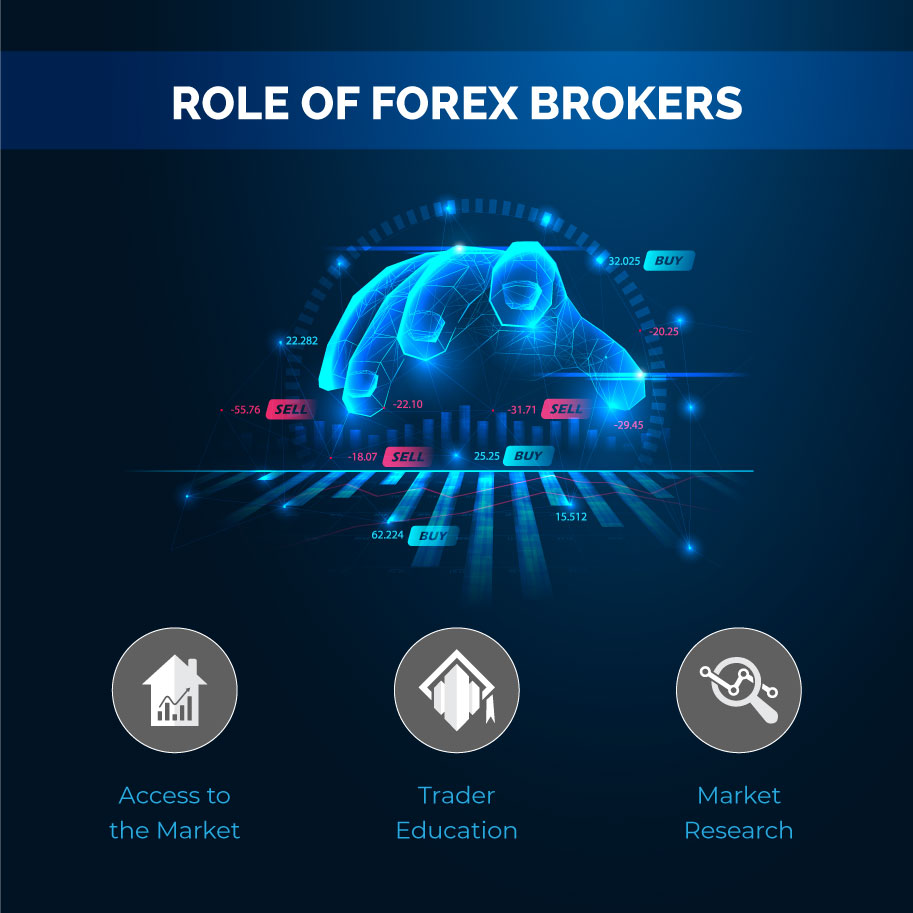 ROLE OF FOREX BROKERS

32.025 BUY

22.282

-20.25

-55.76 SELL

-22.10

-31.71 SELL

-29.45

-18.07 SELL

25.25 BUY

15.512

62.224 BUY

Access to the Market

Trader Education

Market Research